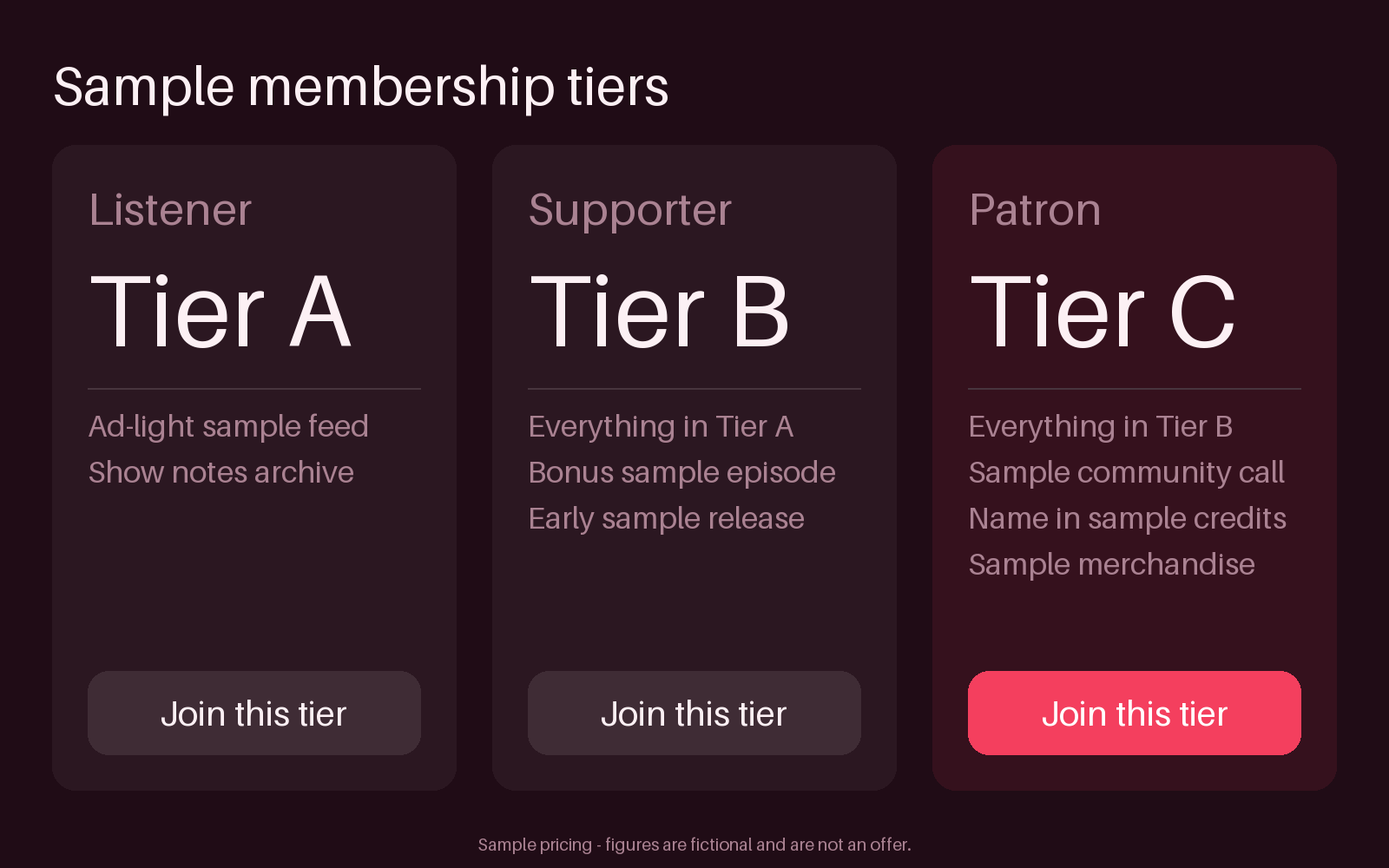 Sample membership tiers

Listener

Tier A

Ad-light sample feed
Show notes archive

Join this tier

Supporter

Tier B

Everything in Tier A
Bonus sample episode
Early sample release

Join this tier

Patron

Tier C

Everything in Tier B
Sample community call
Name in sample credits
Sample merchandise

Join this tier

Sample pricing - figures are fictional and are not an offer.