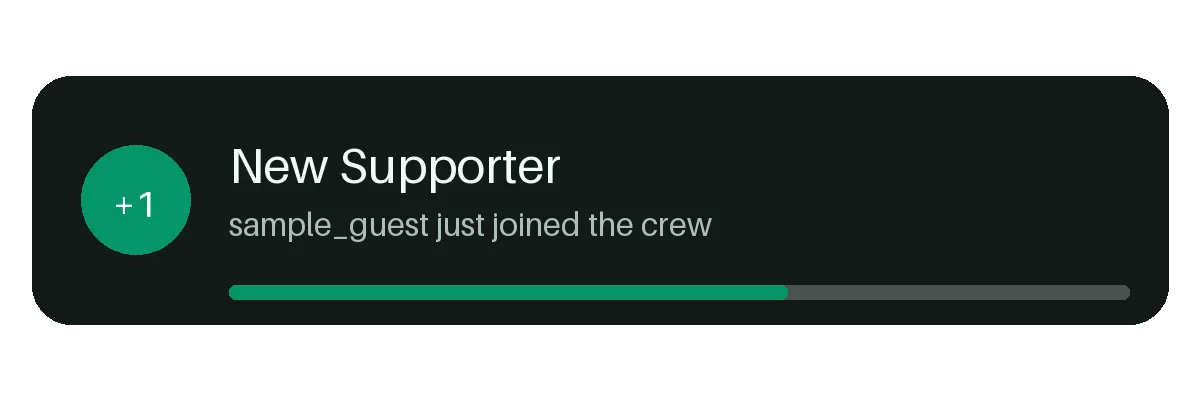 +1

New Supporter

sample_guest just joined the crew