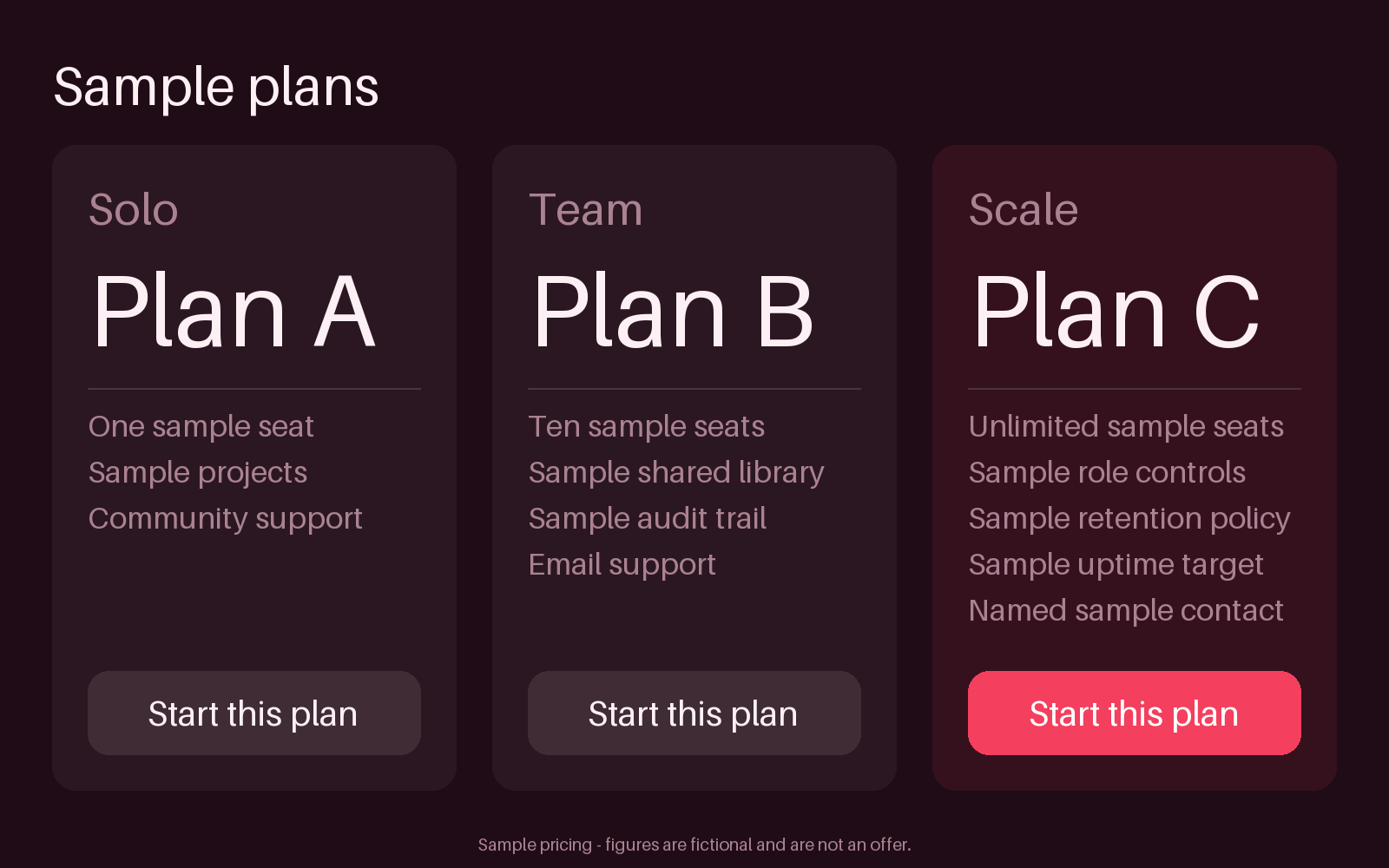 Sample plans

Solo

Plan A

One sample seat
Sample projects
Community support

Start this plan

Team

Plan B

Ten sample seats
Sample shared library
Sample audit trail
Email support

Start this plan

Scale

Plan C

Unlimited sample seats
Sample role controls
Sample retention policy
Sample uptime target
Named sample contact

Start this plan

Sample pricing - figures are fictional and are not an offer.