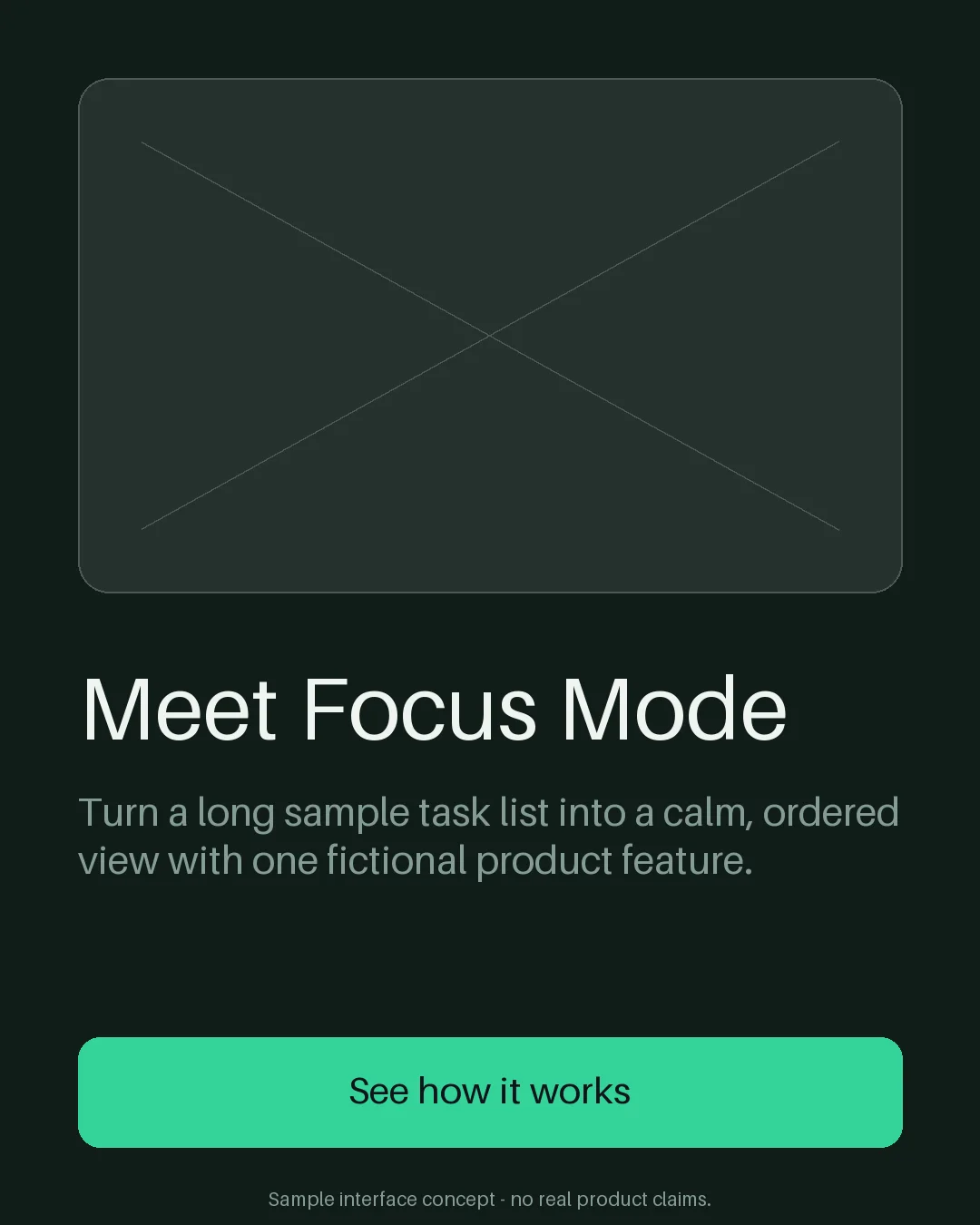 Meet Focus Mode

Turn a long sample task list into a calm, ordered view with one fictional product feature.

See how it works

Sample interface concept - no real product claims.