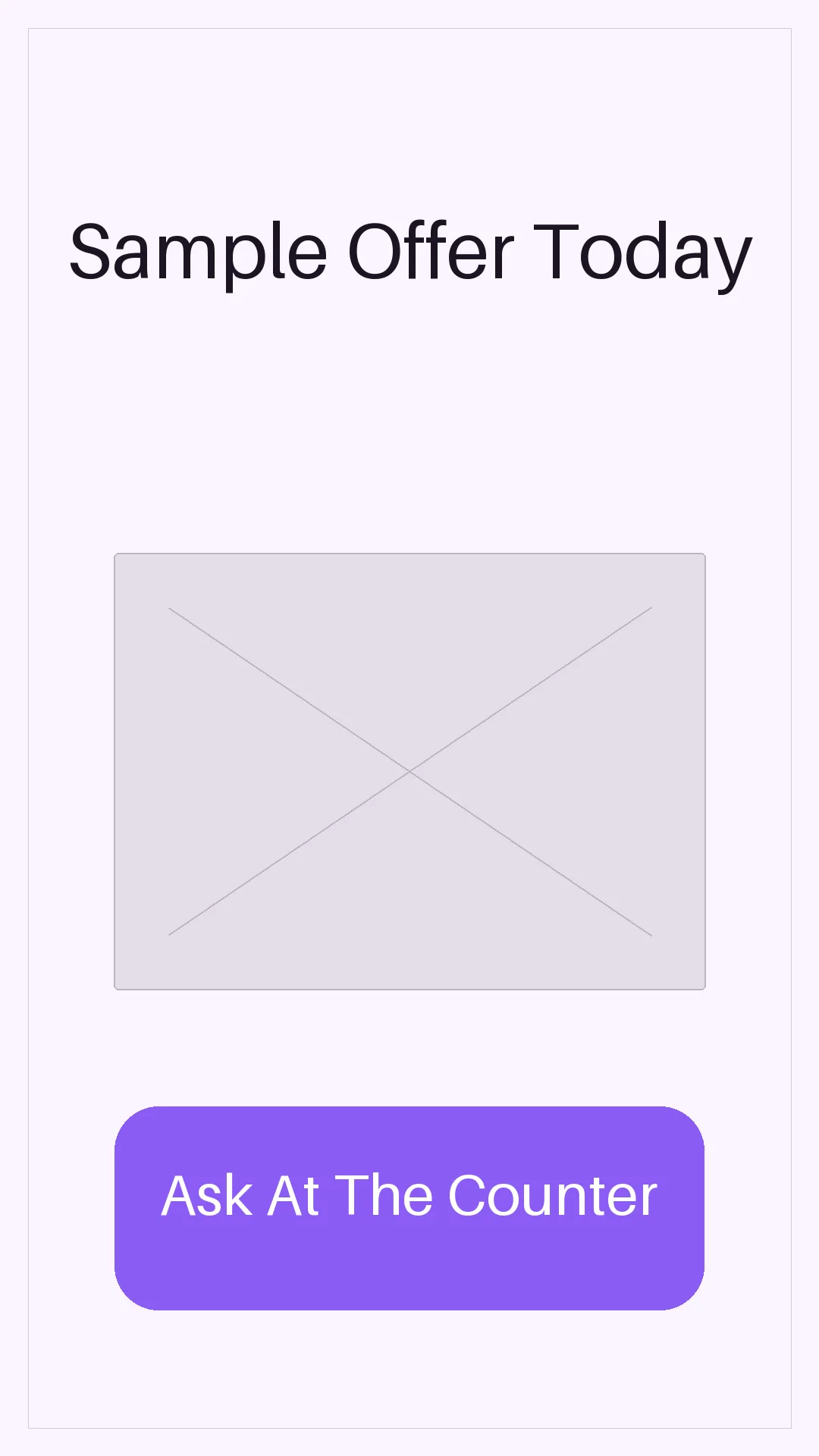 Sample Offer Today

Ask At The Counter