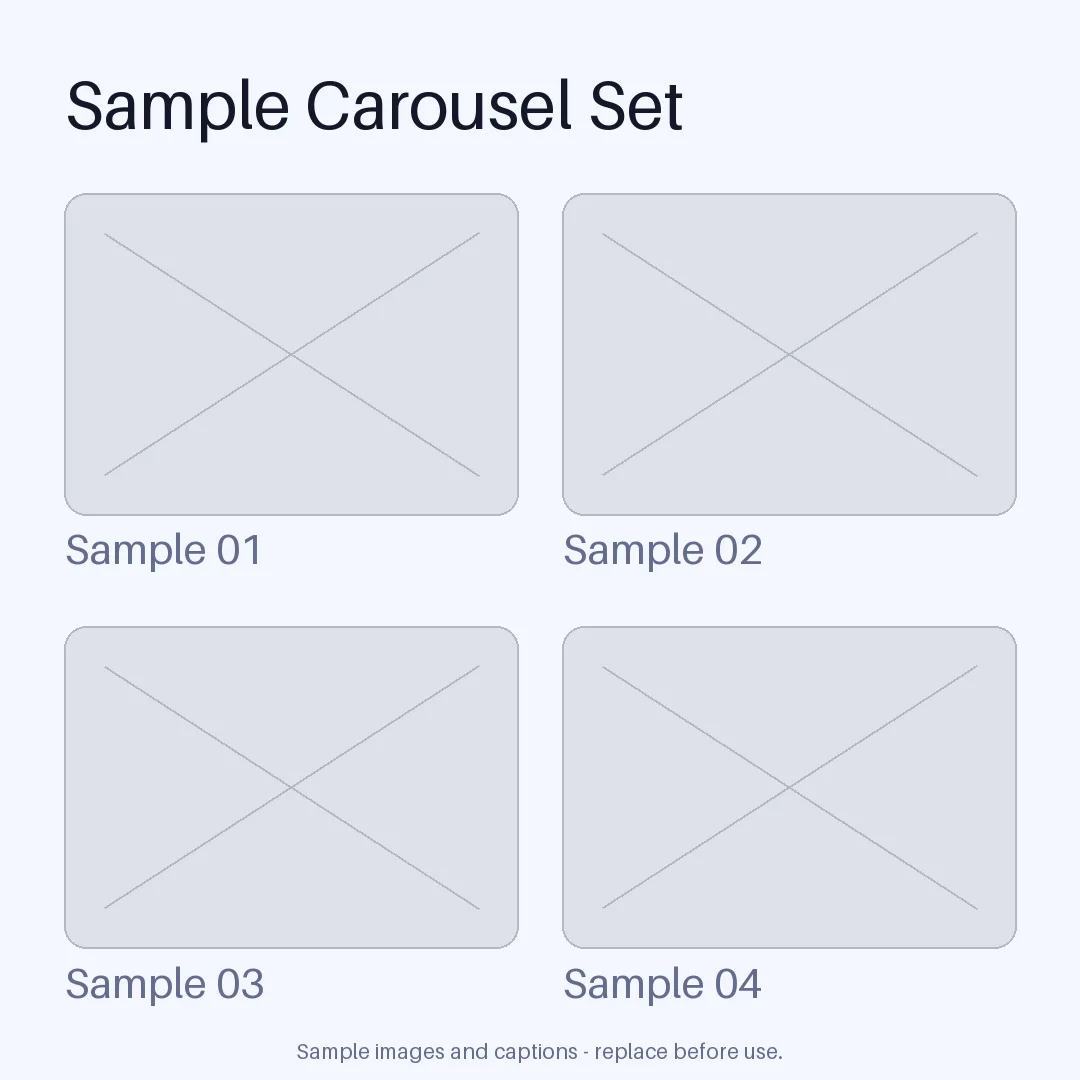 Sample Carousel Set

Sample 01

Sample 02

Sample 03

Sample 04

Sample images and captions - replace before use.