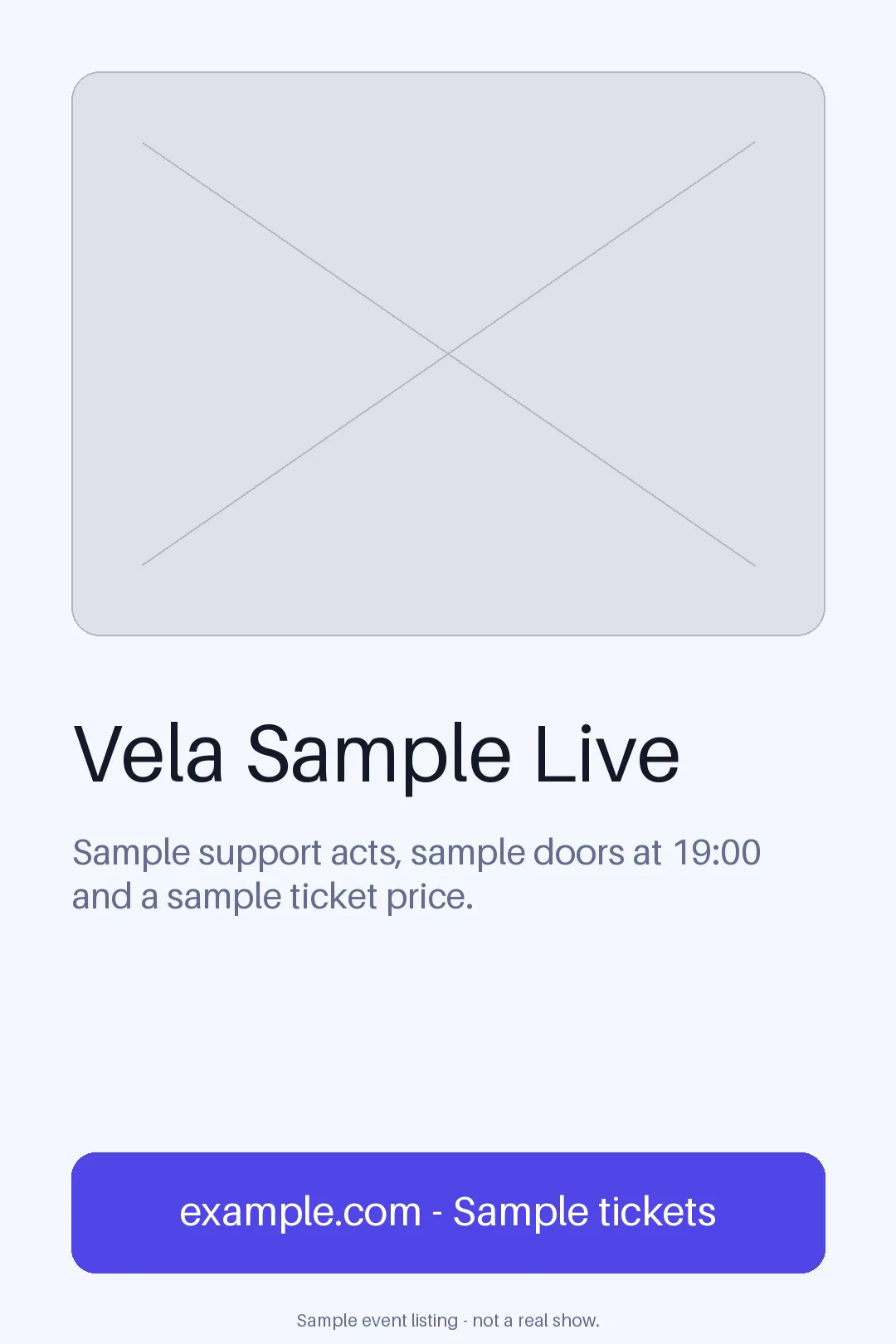 Vela Sample Live

Sample support acts, sample doors at 19:00 and a sample ticket price.

example.com - Sample tickets

Sample event listing - not a real show.