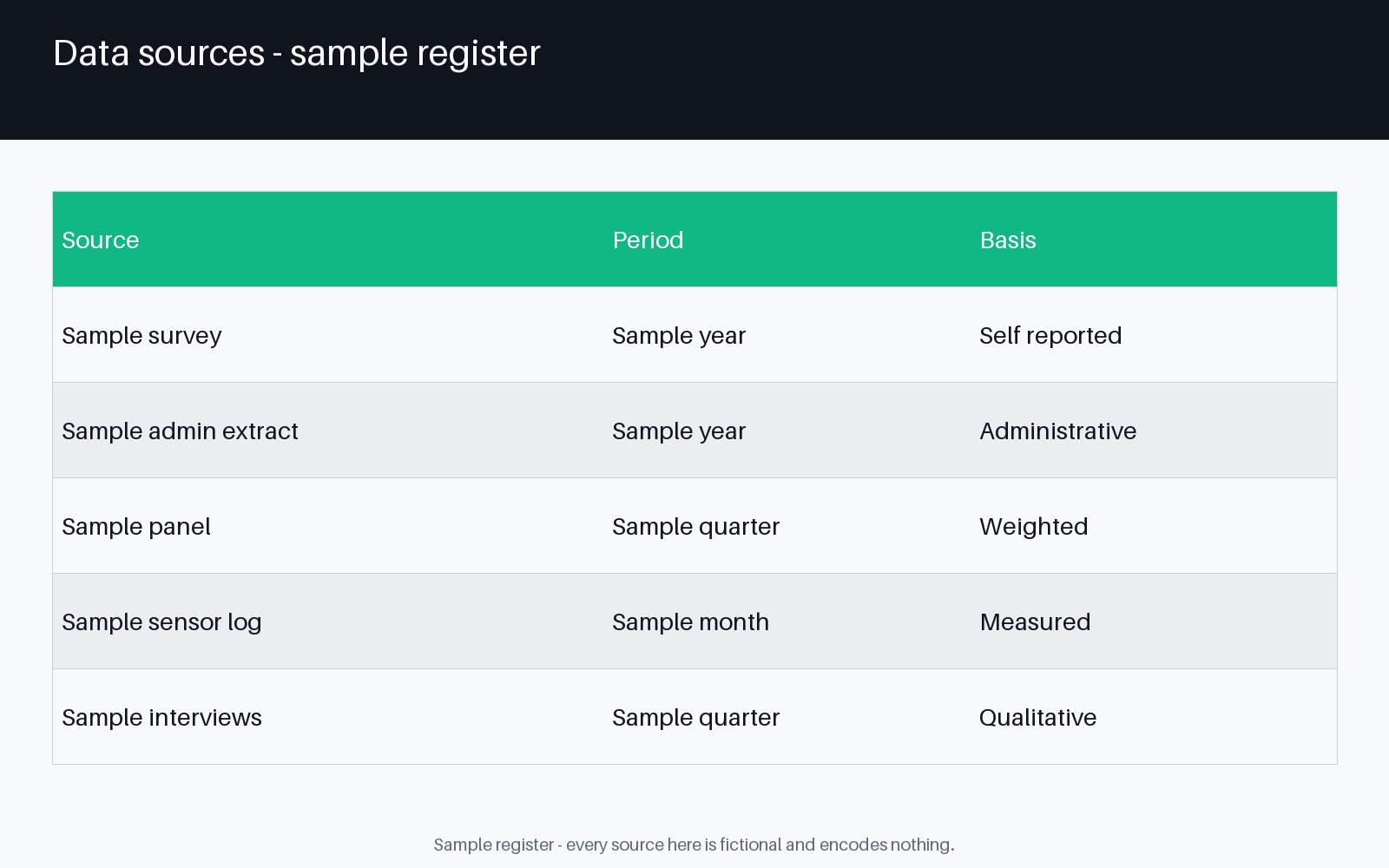 Data sources - sample register

| Source | Period | Basis |
|---|---|---|
| Sample survey | Sample year | Self reported |
| Sample admin extract | Sample year | Administrative |
| Sample panel | Sample quarter | Weighted |
| Sample sensor log | Sample month | Measured |
| Sample interviews | Sample quarter | Qualitative |

Sample register - every source here is fictional and encodes nothing.