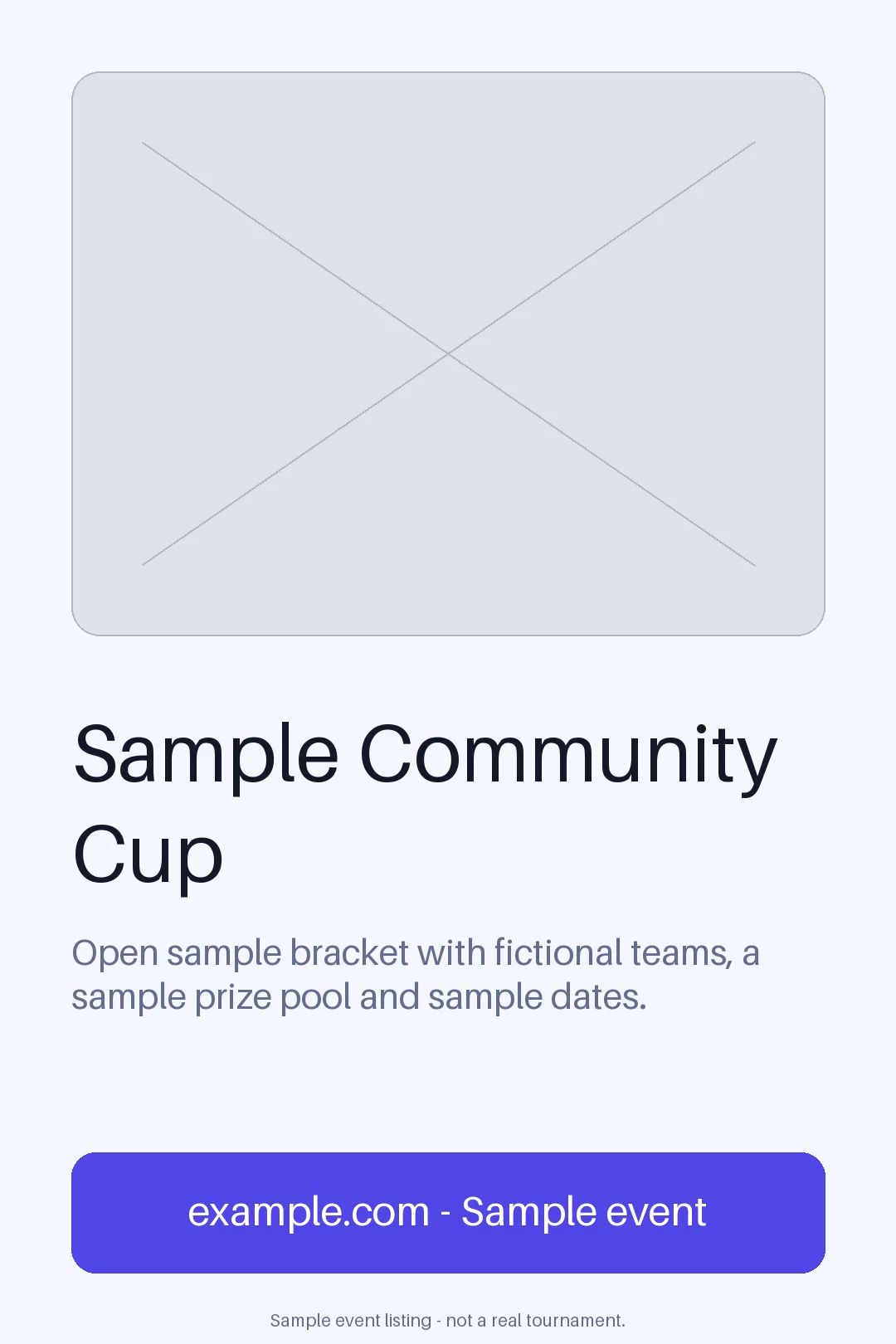 Sample Community Cup

Open sample bracket with fictional teams, a sample prize pool and sample dates.

example.com - Sample event

Sample event listing - not a real tournament.