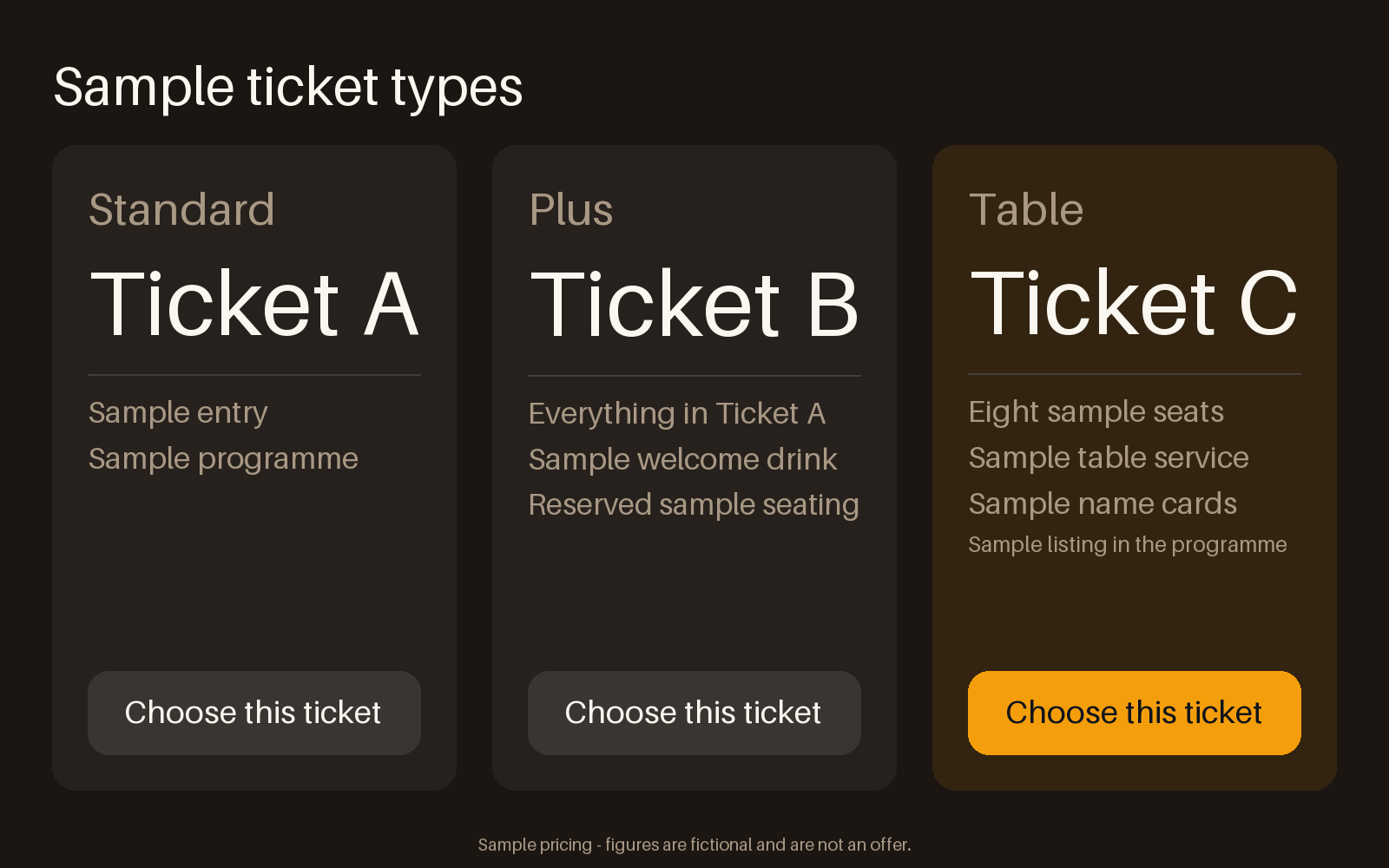 Sample ticket types

Standard

Ticket A

Sample entry
Sample programme

Choose this ticket

Plus

Ticket B

Everything in Ticket A
Sample welcome drink
Reserved sample seating

Choose this ticket

Table

Ticket C

Eight sample seats
Sample table service
Sample name cards
Sample listing in the programme

Choose this ticket

Sample pricing - figures are fictional and are not an offer.