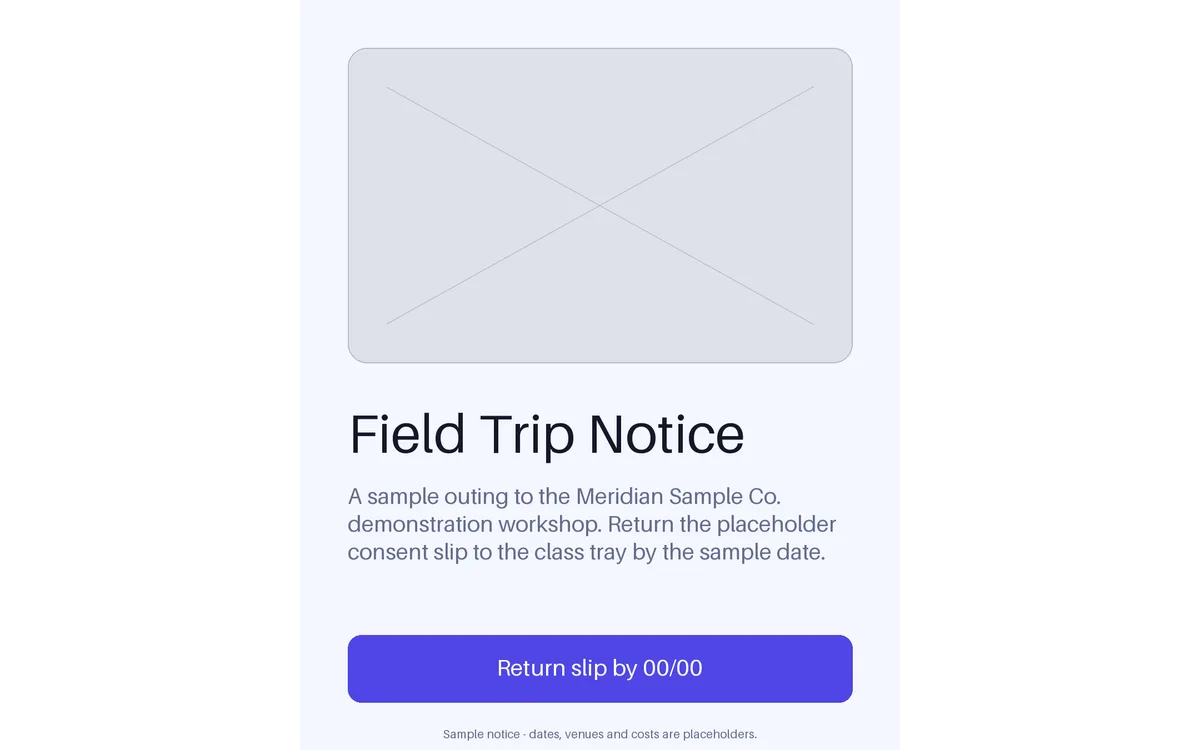 Field Trip Notice

A sample outing to the Meridian Sample Co. demonstration workshop. Return the placeholder consent slip to the class tray by the sample date.

Return slip by 00/00

Sample notice - dates, venues and costs are placeholders.