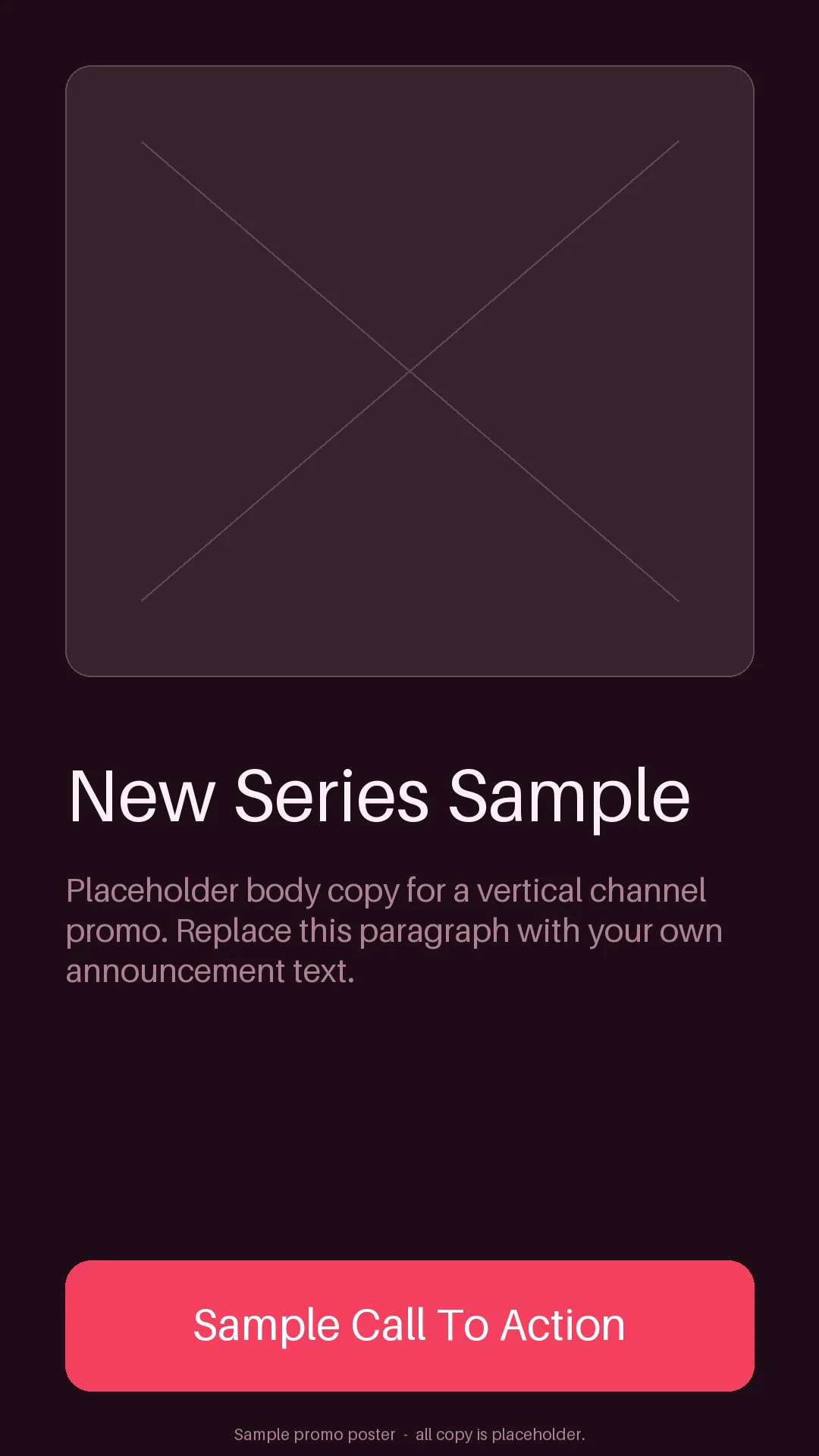 New Series Sample

Placeholder body copy for a vertical channel promo. Replace this paragraph with your own announcement text.

Sample Call To Action

Sample promo poster - all copy is placeholder.