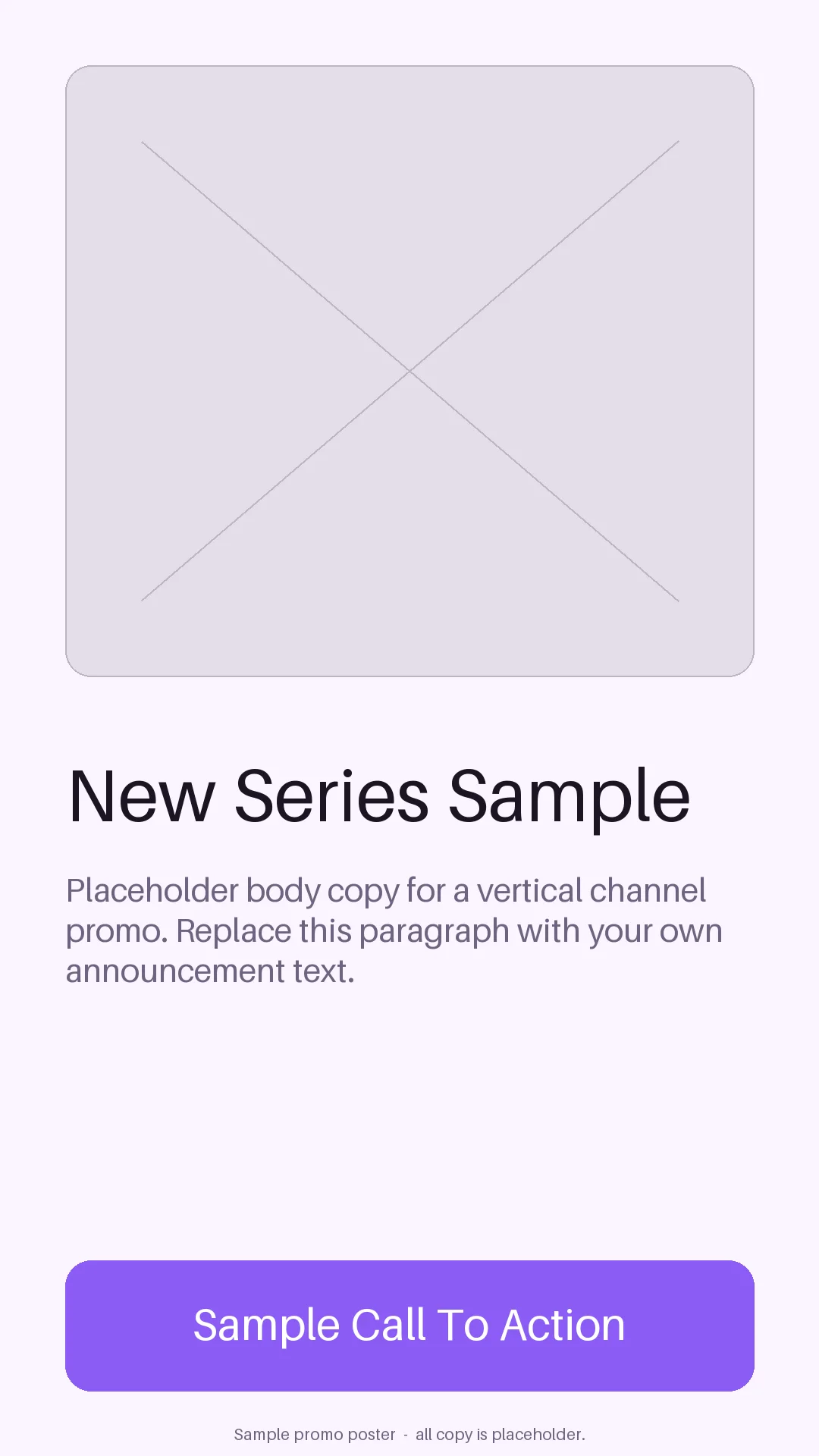 New Series Sample

Placeholder body copy for a vertical channel promo. Replace this paragraph with your own announcement text.

Sample Call To Action

Sample promo poster - all copy is placeholder.