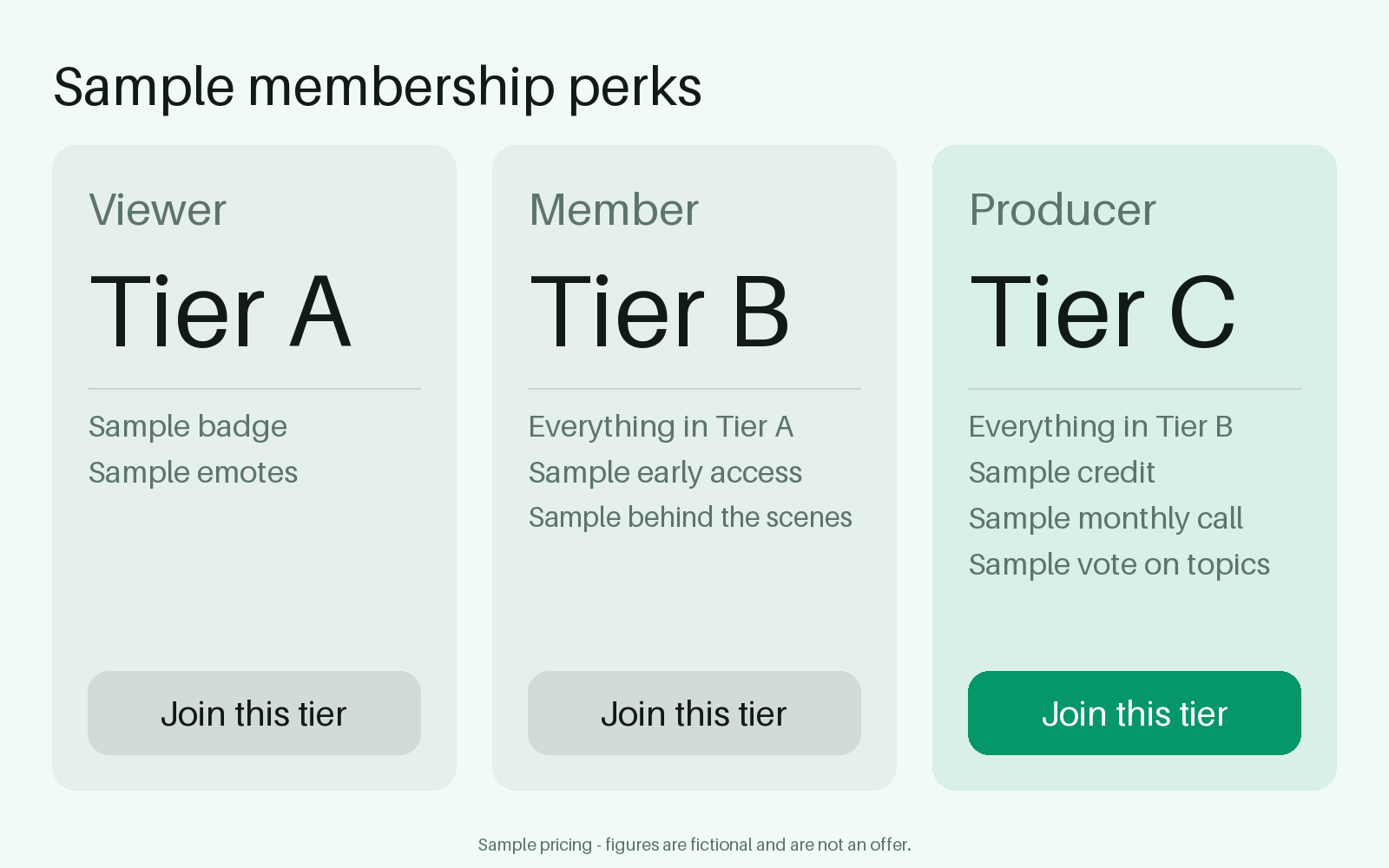 Sample membership perks

Viewer

Tier A

Sample badge
Sample emotes

Join this tier

Member

Tier B

Everything in Tier A
Sample early access
Sample behind the scenes

Join this tier

Producer

Tier C

Everything in Tier B
Sample credit
Sample monthly call
Sample vote on topics

Join this tier

Sample pricing - figures are fictional and are not an offer.