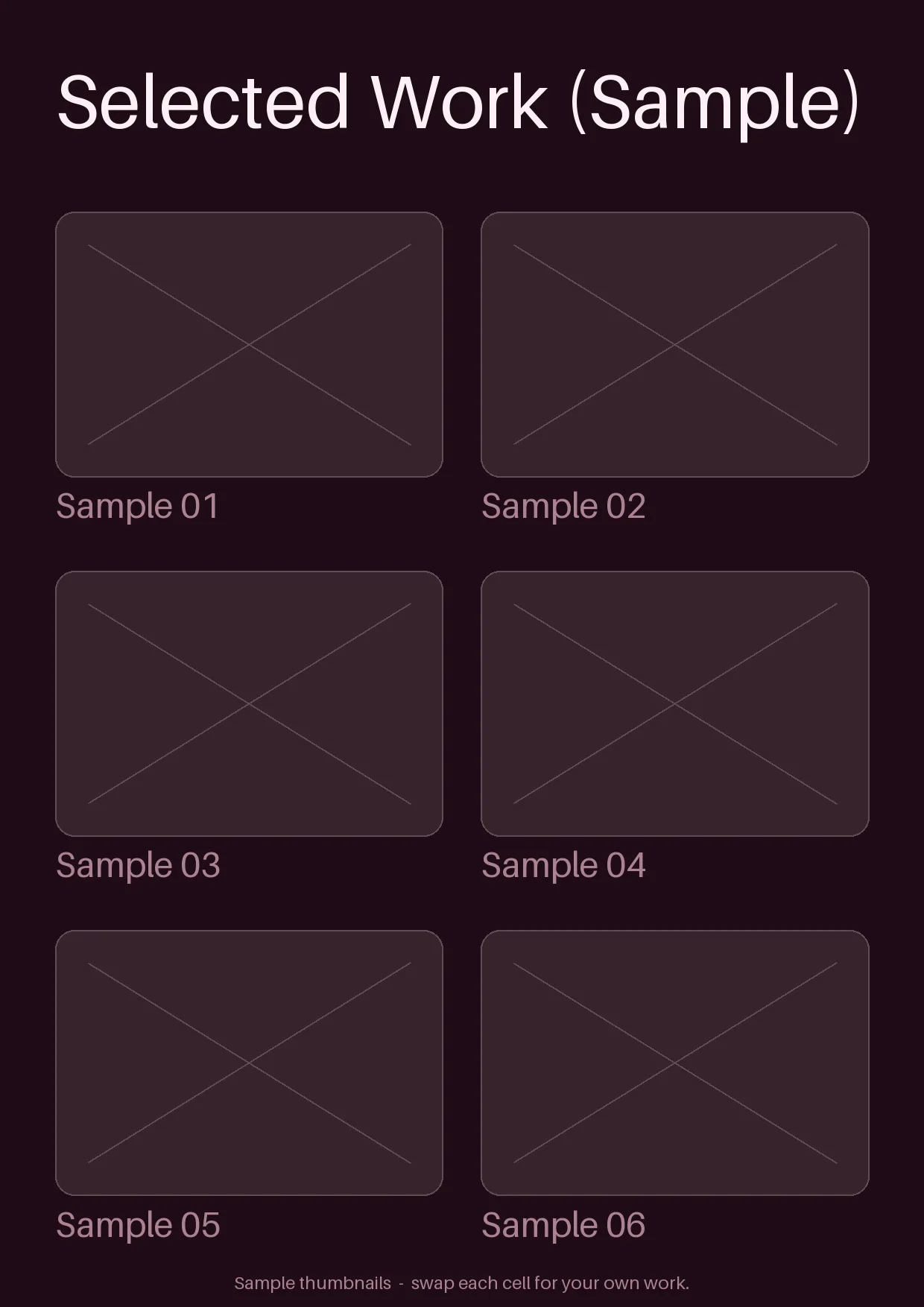 Selected Work (Sample)

Sample 01

Sample 02

Sample 03

Sample 04

Sample 05

Sample 06

Sample thumbnails - swap each cell for your own work.