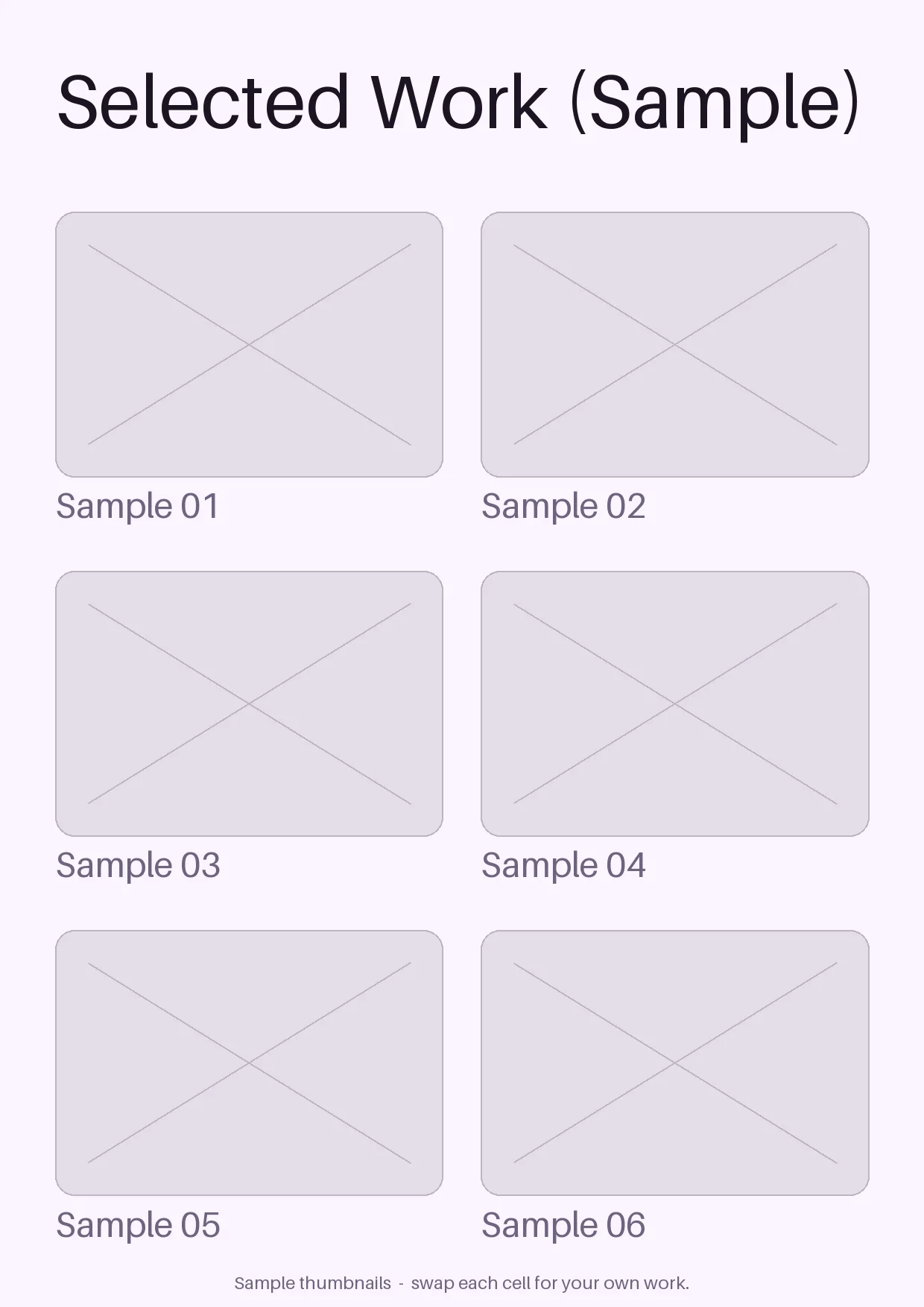 Selected Work (Sample)

Sample 01

Sample 02

Sample 03

Sample 04

Sample 05

Sample 06

Sample thumbnails - swap each cell for your own work.