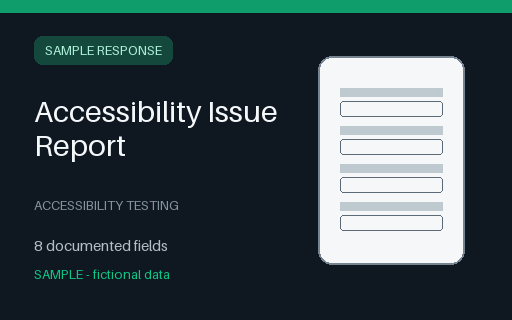 SAMPLE RESPONSE

Accessibility Issue Report

ACCESSIBILITY TESTING

8 documented fields

SAMPLE - fictional data